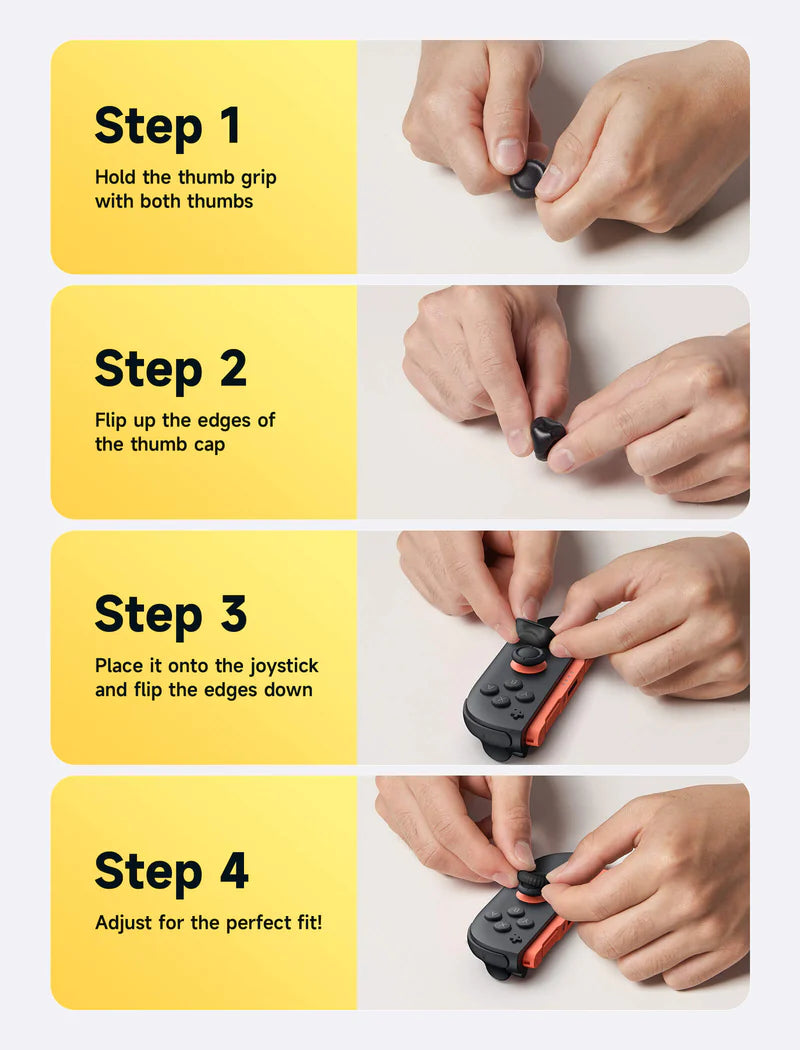 Step 1
Hold the thumb grip with both thumbs

Step 2
Flip up the edges of the thumb cap

Step 3
Place it onto the joystick and flip the edges down

Step 4
Adjust for the perfect fit!