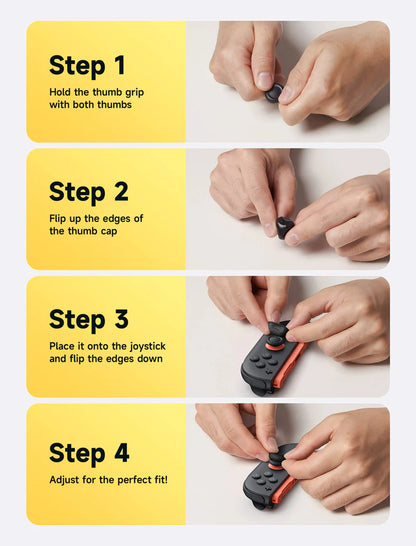 Step 1
Hold the thumb grip with both thumbs

Step 2
Flip up the edges of the thumb cap

Step 3
Place it onto the joystick and flip the edges down

Step 4
Adjust for the perfect fit!